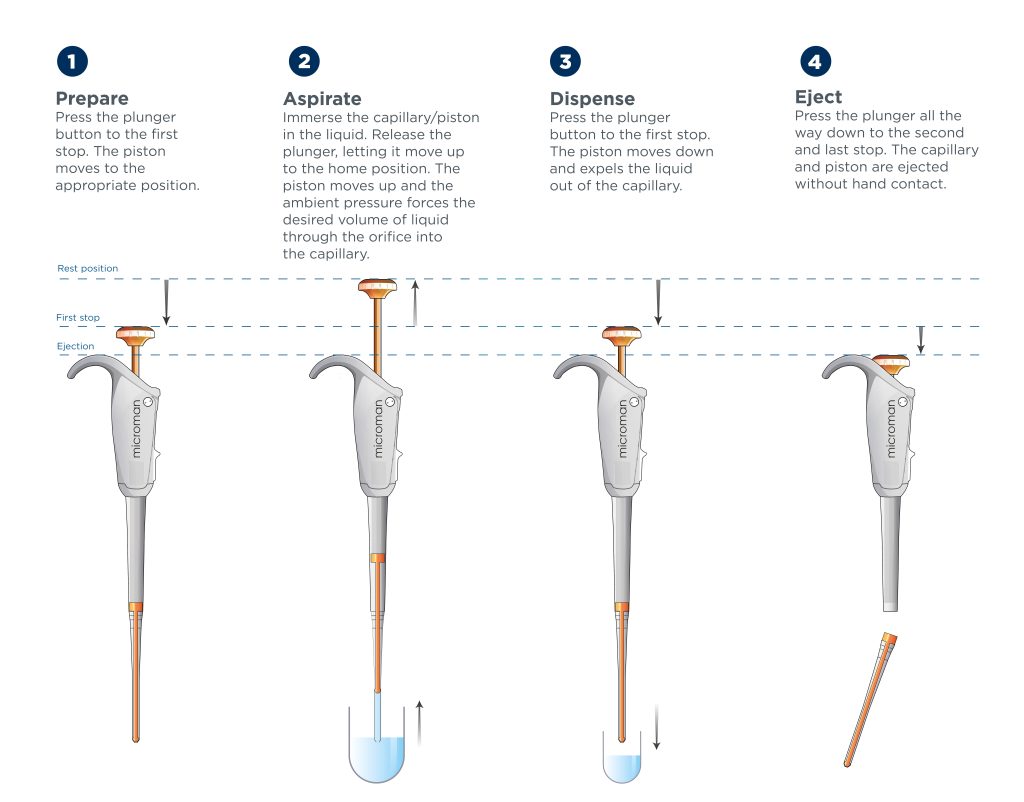 1
Prepare
Press the plunger button to the first stop. The piston moves to the appropriate position.

2
Aspirate
Immerse the capillary/piston in the liquid. Release the plunger, letting it move up to the home position. The piston moves up and the ambient pressure forces the desired volume of liquid through the orifice into the capillary.

3
Dispense
Press the plunger button to the first stop. The piston moves down and expels the liquid out of the capillary.

4
Eject
Press the plunger all the way down to the second and last stop. The capillary and piston are ejected without hand contact.

Rest position
First stop
Ejection

microman
microman
microman
microman